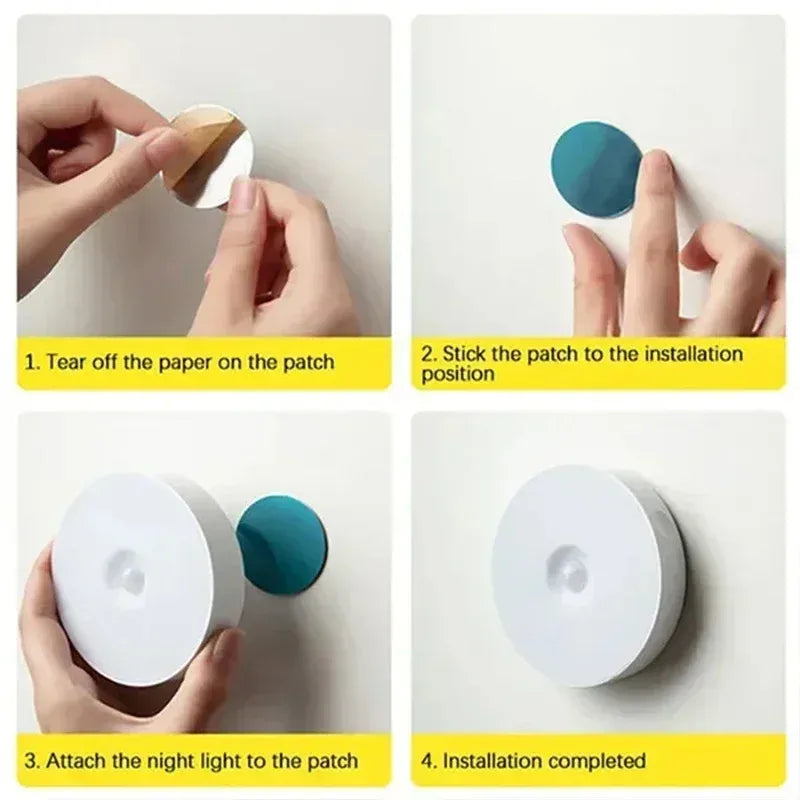 1. Tear off the paper on the patch

2. Stick the patch to the installation position

3. Attach the night light to the patch

4. Installation completed