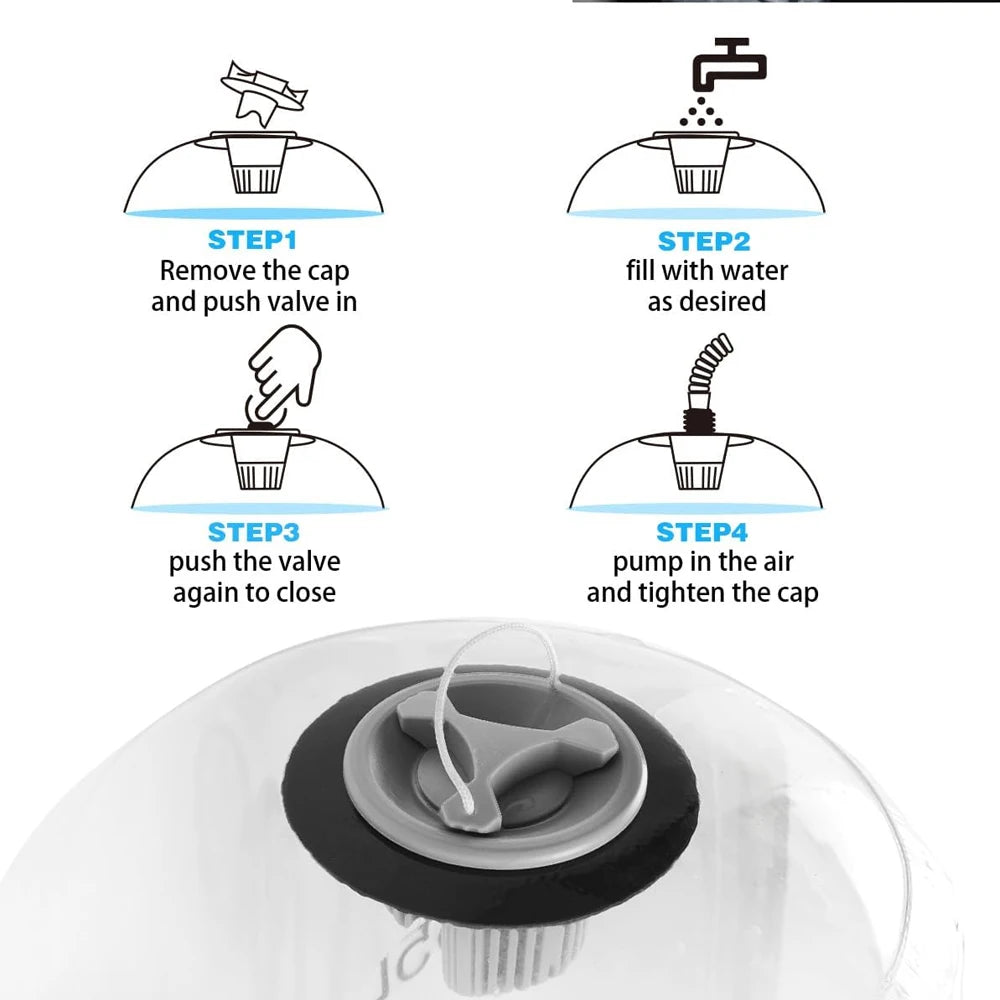 STEP1
Remove the cap and push valve in

STEP2
fill with water as desired

STEP3
push the valve again to close

STEP4
pump in the air and tighten the cap