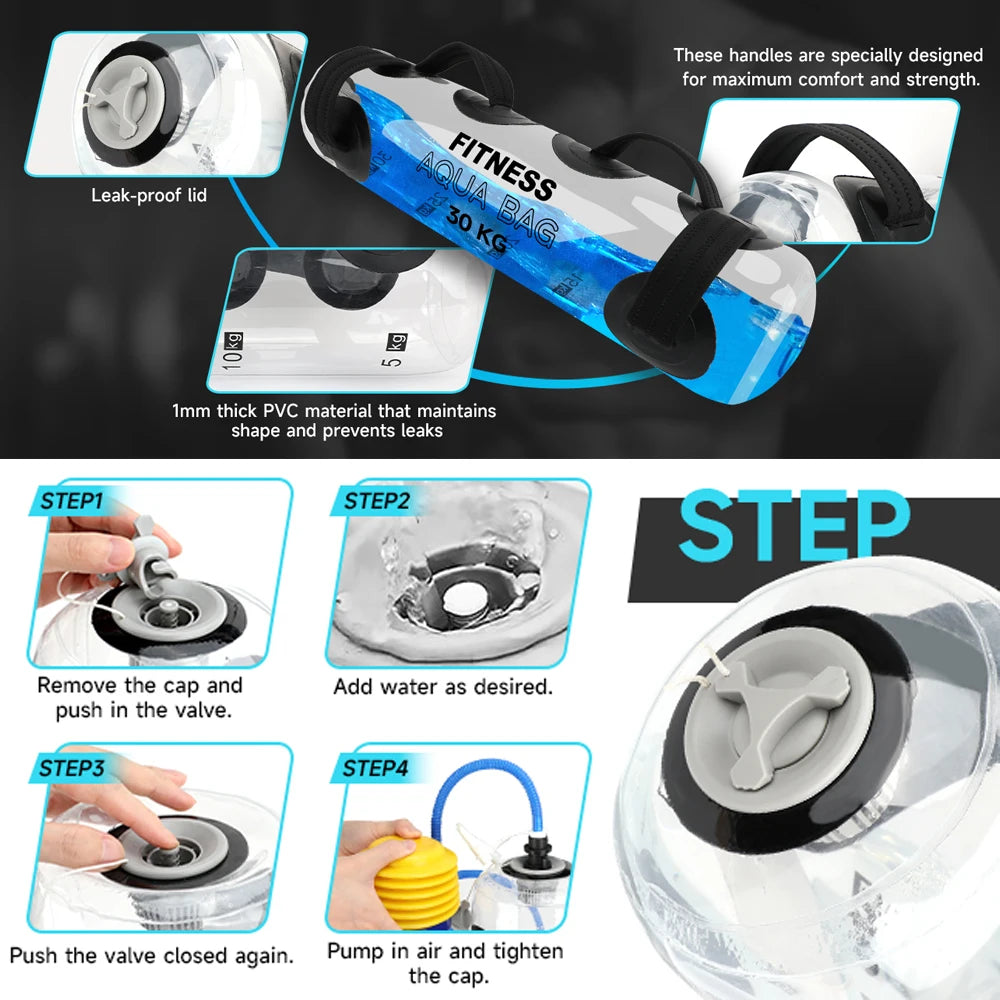 These handles are specially designed for maximum comfort and strength.

Leak-proof lid

FITNESS
AQUA BAG
30 KG

10 kg
5 kg

1mm thick PVC material that maintains shape and prevents leaks

STEP1
Remove the cap and push in the valve.

STEP2
Add water as desired.

STEP

STEP3
Push the valve closed again.

STEP4
Pump in air and tighten the cap.