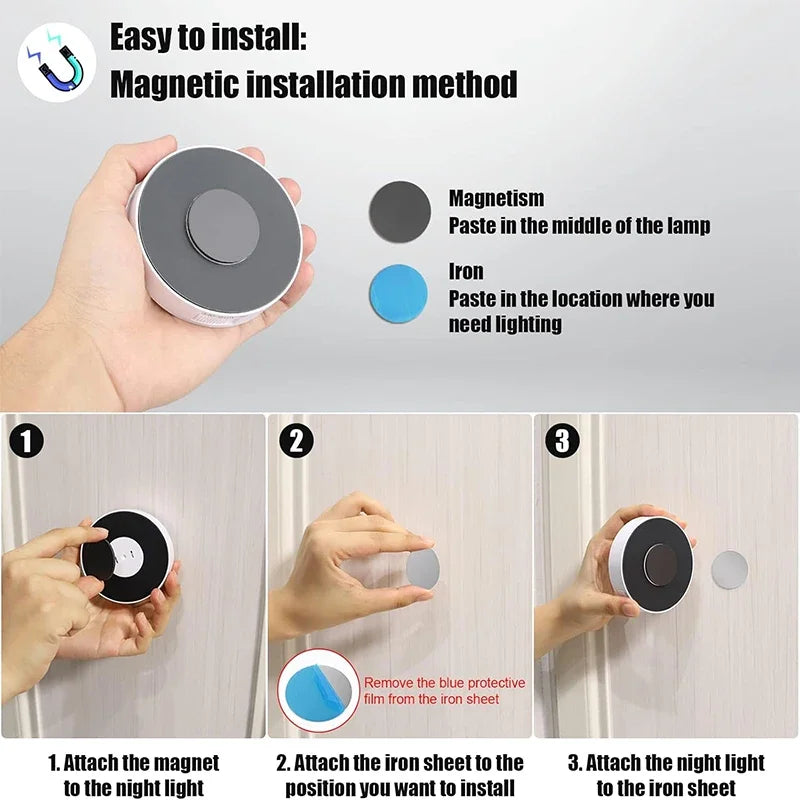 Easy to install:
Magnetic installation method

Magnetism
Paste in the middle of the lamp

Iron
Paste in the location where you need lighting

1

2

3

Remove the blue protective film from the iron sheet

1. Attach the magnet to the night light

2. Attach the iron sheet to the position you want to install

3. Attach the night light to the iron sheet