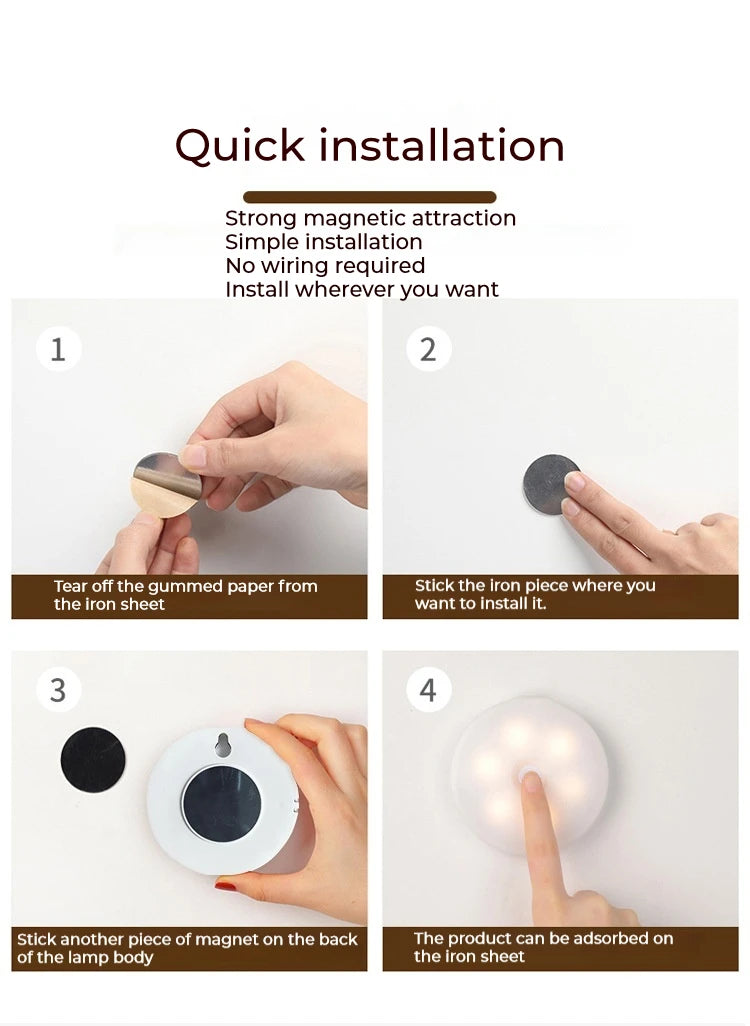 Quick installation

Strong magnetic attraction
Simple installation
No wiring required
Install wherever you want

1

Tear off the gummed paper from the iron sheet

2

Stick the iron piece where you want to install it.

3

Stick another piece of magnet on the back of the lamp body

4

The product can be adsorbed on the iron sheet